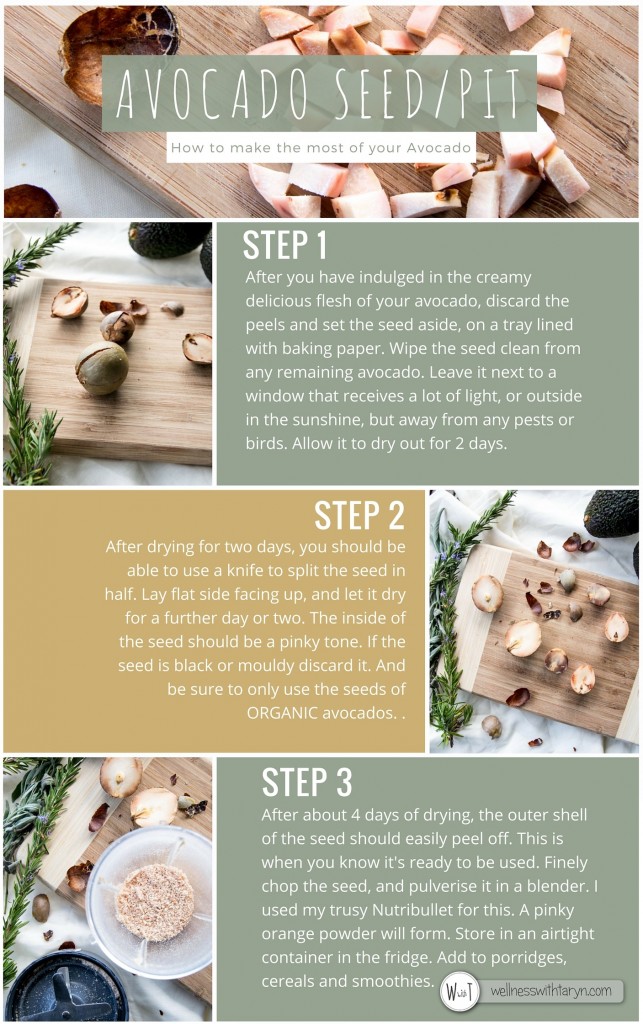 AVOCADO SEED/PIT

How to make the most of your Avocado

STEP 1

After you have indulged in the creamy delicious flesh of your avocado, discard the peels and set the seed aside, on a tray lined with baking paper. Wipe the seed clean from any remaining avocado. Leave it next to a window that receives a lot of light, or outside in the sunshine, but away from any pests or birds. Allow it to dry out for 2 days.

STEP 2

After drying for two days, you should be able to use a knife to split the seed in half. Lay flat side facing up, and let it dry for a further day or two. The inside of the seed should be a pinky tone. If the seed is black or mouldy discard it. And be sure to only use the seeds of ORGANIC avocados. .

STEP 3

After about 4 days of drying, the outer shell of the seed should easily peel off. This is when you know it's ready to be used. Finely chop the seed, and pulverise it in a blender. I used my trusy Nutribullet for this. A pinky orange powder will form. Store in an airtight container in the fridge. Add to porridges, cereals and smoothies.

WwT

wellnesswithtaryn.com